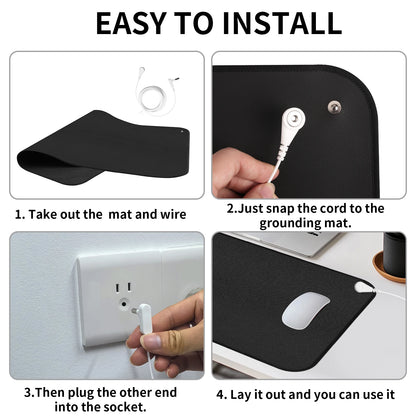 EASY TO INSTALL

1. Take out the  mat and wire

2.Just snap the cord to the grounding mat.

3.Then plug the other end into the socket.

4. Lay it out and you can use it